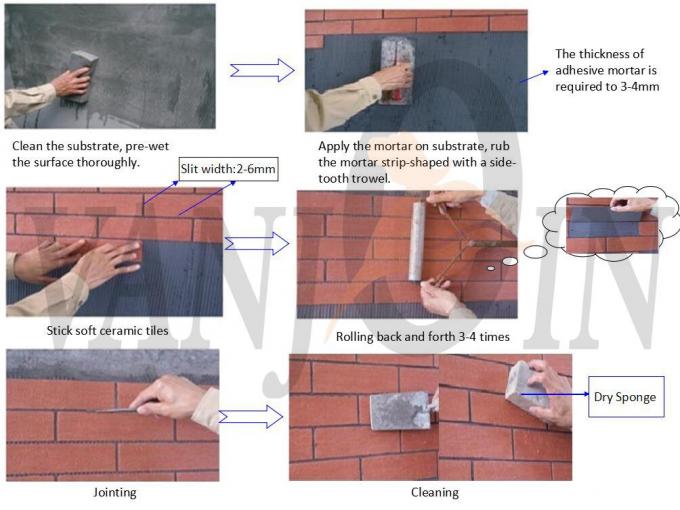 The thickness of adhesive mortar is required to 3-4mm

Clean the substrate, pre-wet the surface thoroughly.

Apply the mortar on substrate, rub the mortar strip-shaped with a side-tooth trowel.

Slit width:2-6mm

Stick soft ceramic tiles

Rolling back and forth 3-4 times

Dry Sponge

Jointing

Cleaning

VANJOIN